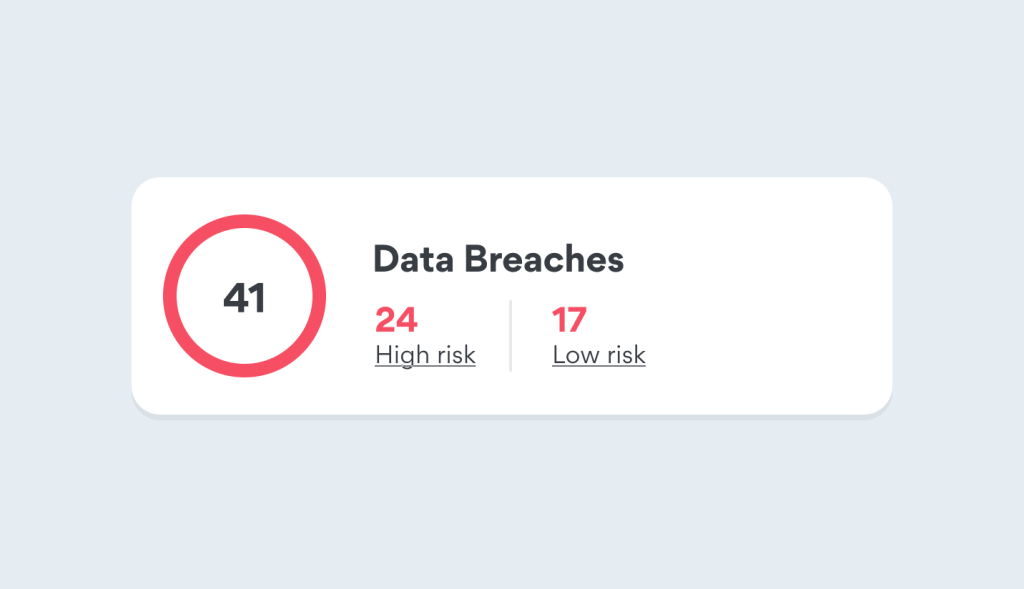 41

Data Breaches

24
High risk

17
Low risk